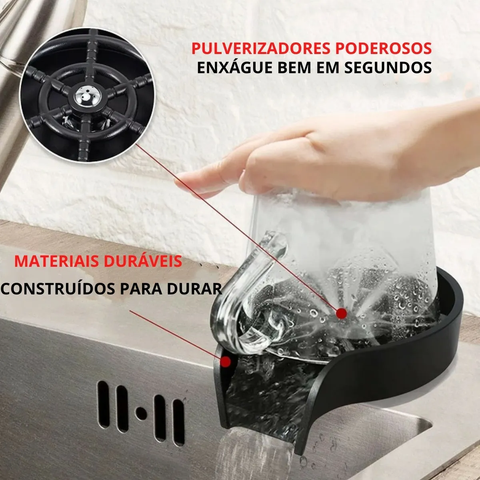 PULVERIZADORES PODEROSOS
ENXÁGUE BEM EM SEGUNDOS

MATERIAIS DURÁVEIS
CONSTRUÍDOS PARA DURAR